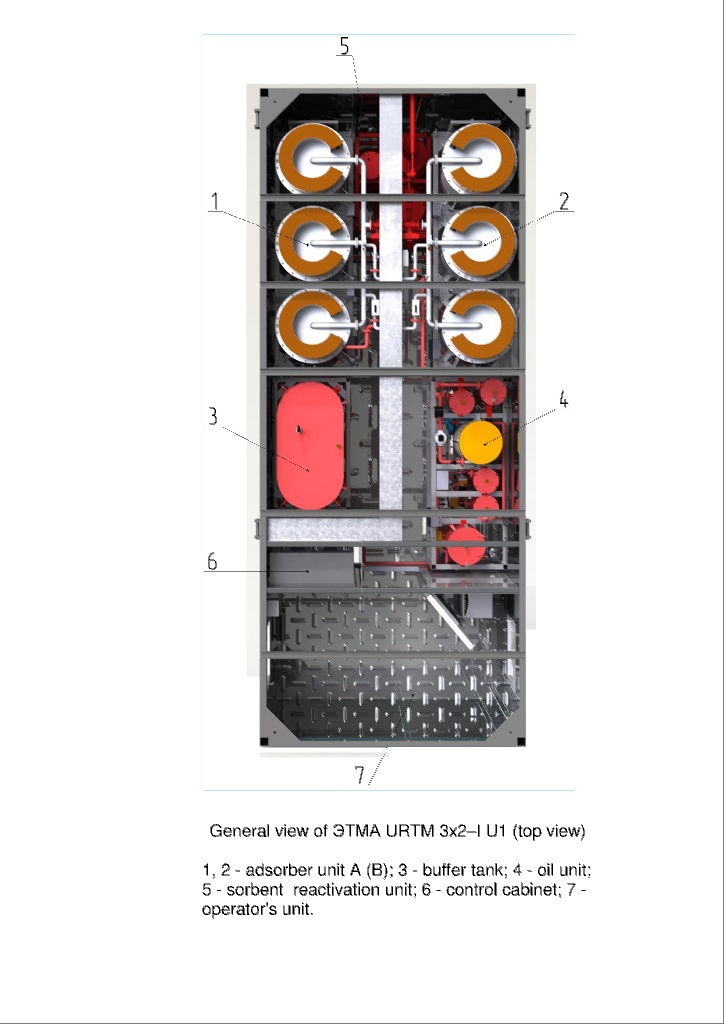 5

1

2

3

4

6

7

General view of ЭТМА URTM 3x2–I U1 (top view)

1, 2 - adsorber unit A (B); 3 - buffer tank; 4 - oil unit; 5 - sorbent reactivation unit; 6 - control cabinet; 7 - operator's unit.